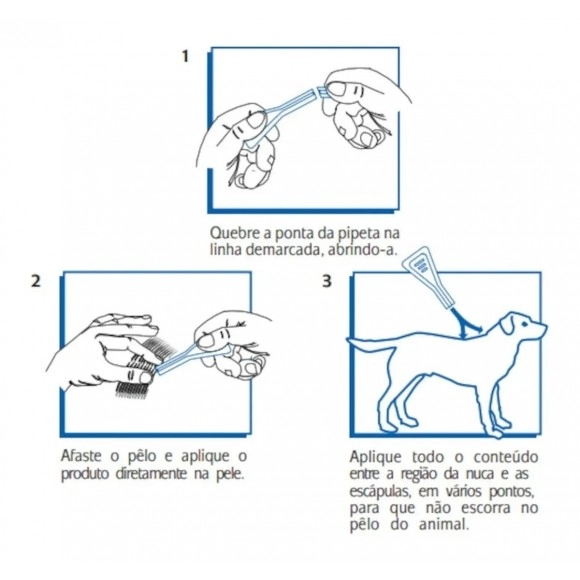 1

Quebre a ponta da pipeta na linha demarcada, abrindo-a.

2

Afaste o pêlo e aplique o produto diretamente na pele.

3

Aplique todo o conteúdo entre a região da nuca e as escápulas, em vários pontos, para que não escorra no pêlo do animal.