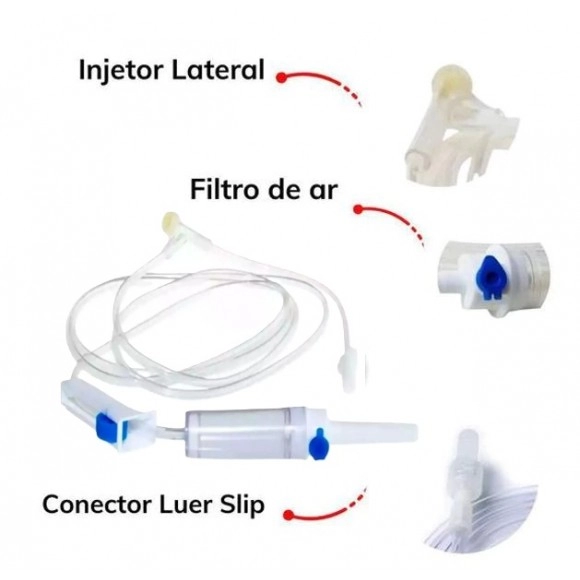 Injetor Lateral

Filtro de ar

Conector Luer Slip